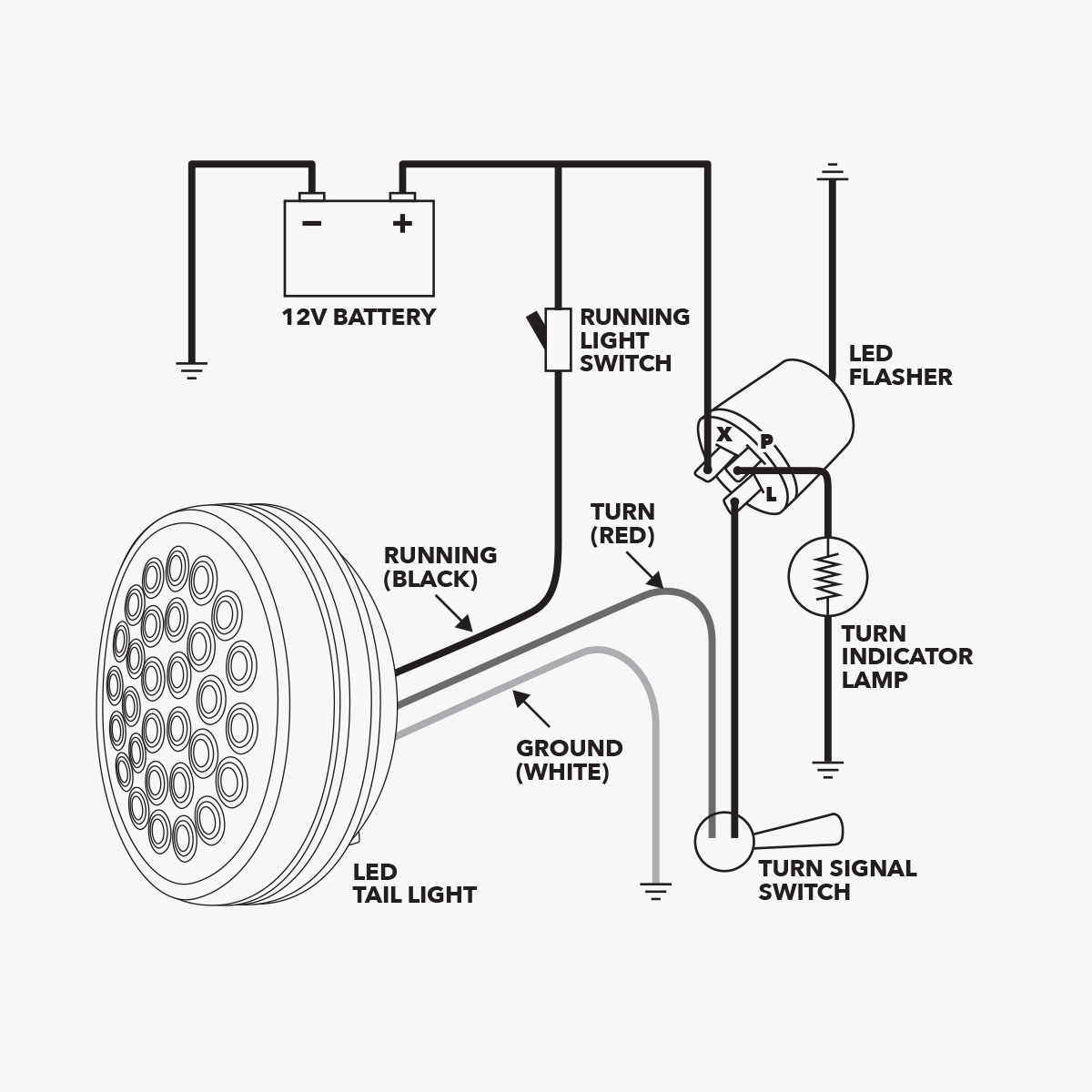 −
+
12V BATTERY

RUNNING
LIGHT
SWITCH

LED
FLASHER

X
P
L

TURN
(RED)

RUNNING
(BLACK)

TURN
INDICATOR
LAMP

GROUND
(WHITE)

LED
TAIL LIGHT

TURN SIGNAL
SWITCH